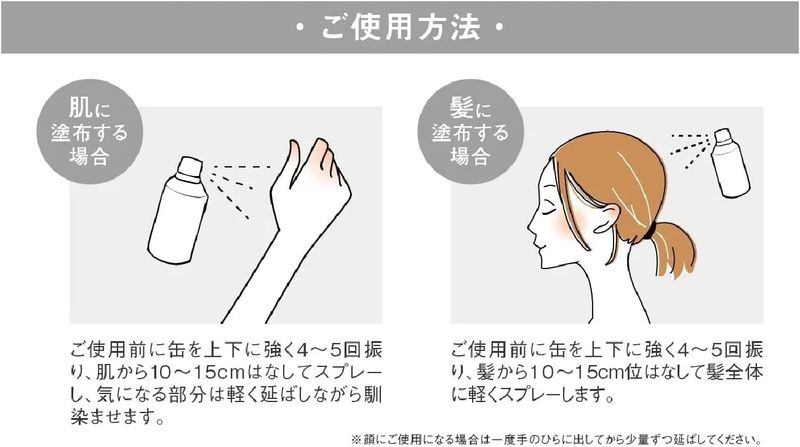 ・ご使用方法・

肌に塗布する場合

ご使用前に缶を上下に強く4～5回振り、肌から10～15cmはなしてスプレーし、気になる部分は軽く延ばしながら馴染ませます。

髪に塗布する場合

ご使用前に缶を上下に強く4～5回振り、髪から10～15cm位はなして髪全体に軽くスプレーします。

※顔にご使用になる場合は一度手のひらに出してから少量ずつ延ばしてください。