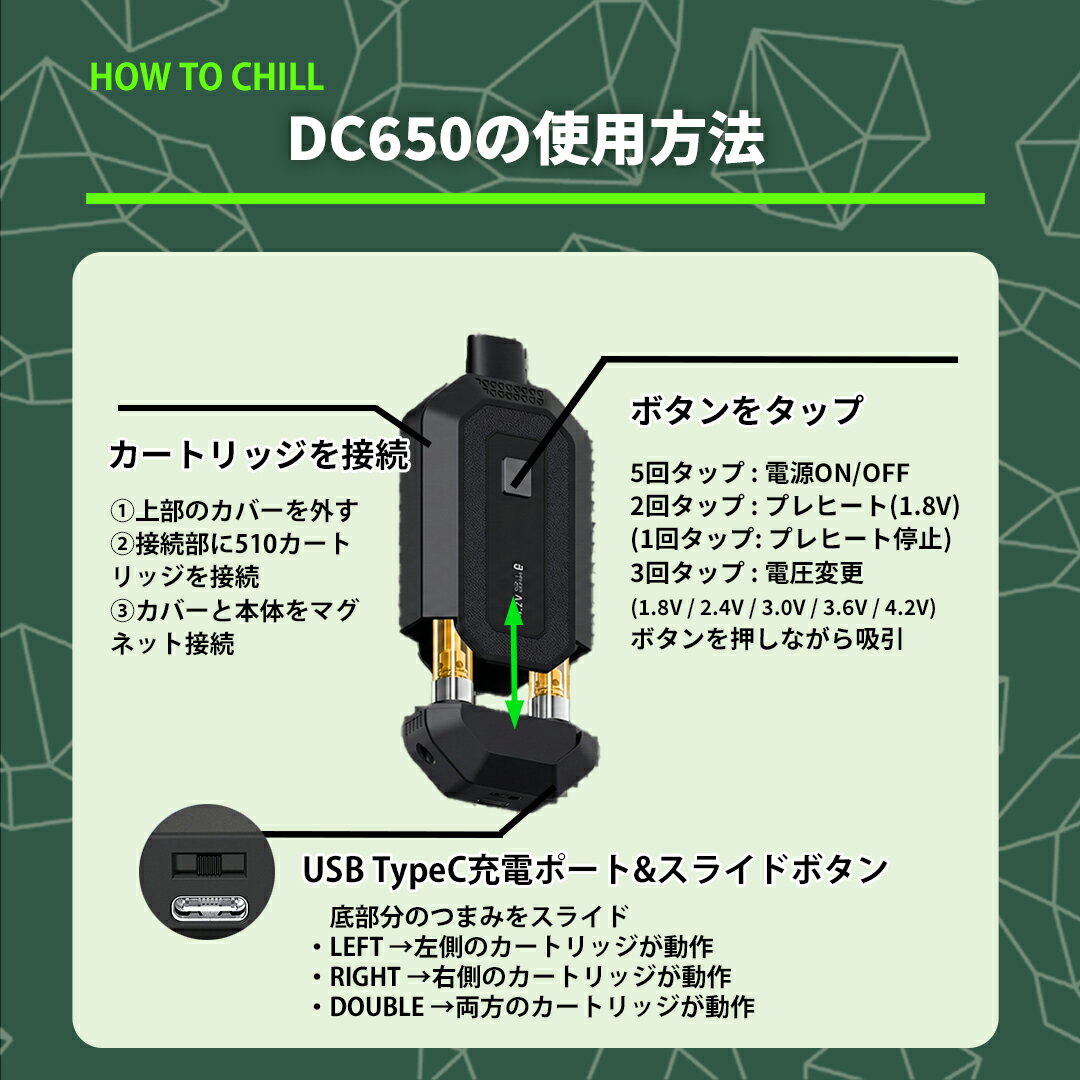 HOW TO CHILL

DC650の使用方法

カートリッジを接続

①上部のカバーを外す
②接続部に510カートリッジを接続
③カバーと本体をマグネット接続

ボタンをタップ

5回タップ : 電源ON/OFF
2回タップ : プレヒート(1.8V)
(1回タップ: プレヒート停止)
3回タップ : 電圧変更
(1.8V / 2.4V / 3.0V / 3.6V / 4.2V)
ボタンを押しながら吸引

USB TypeC充電ポート&スライドボタン

底部分のつまみをスライド
・LEFT →左側のカートリッジが動作
・RIGHT →右側のカートリッジが動作
・DOUBLE →両方のカートリッジが動作