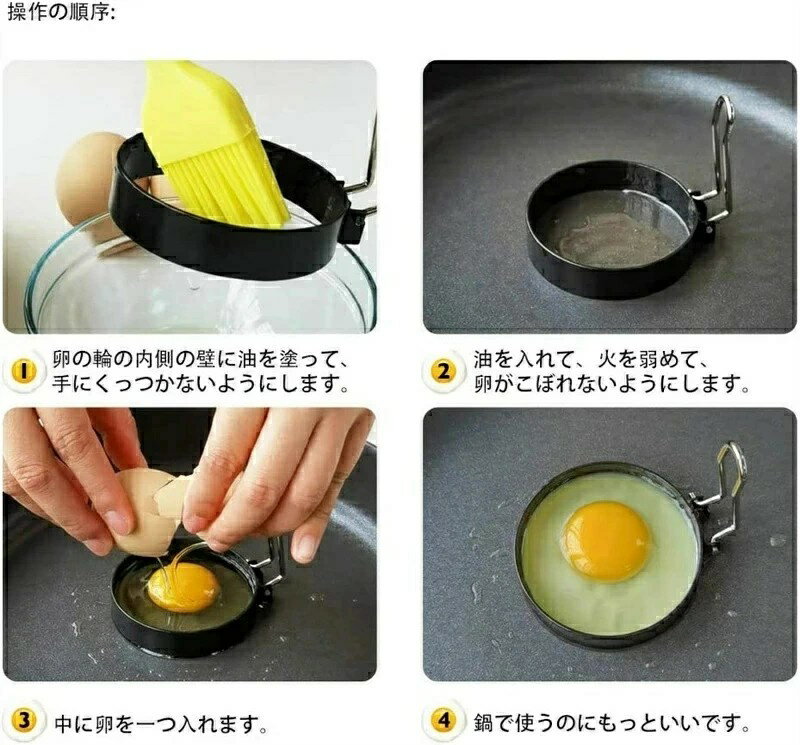 操作の順序:

1 卵の輪の内側の壁に油を塗って、手にくっつかないようにします。

2 油を入れて、火を弱めて、卵がこぼれないようにします。

3 中に卵を一つ入れます。

4 鍋で使うのにもっといいです。