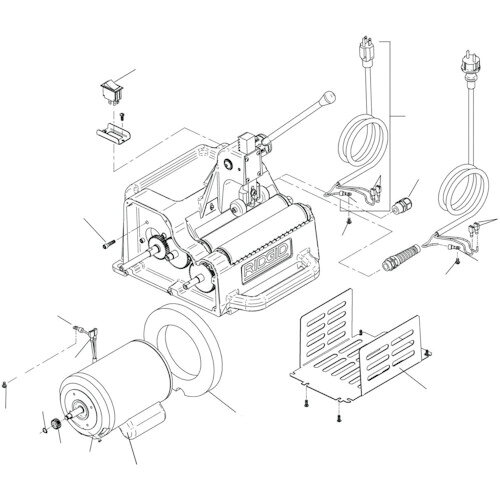 RIDGID