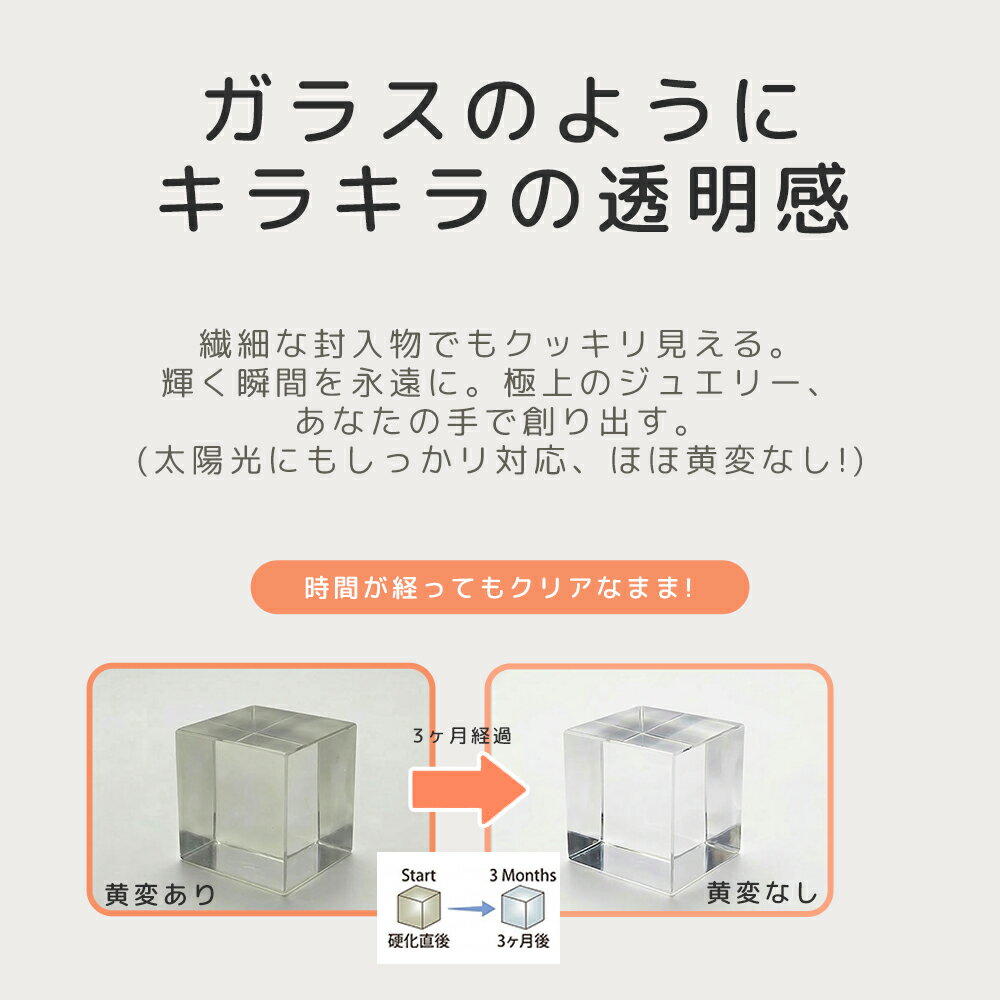 ガラスのように
キラキラの透明感

繊細な封入物でもクッキリ見える。
輝く瞬間を永遠に。極上のジュエリー、
あなたの手で創り出す。
(太陽光にもしっかり対応、ほほ黄変なし!)

時間が経ってもクリアなまま!

3ヶ月経過

黄変あり

黄変なし

Start

3 Months

硬化直後

3ヶ月後