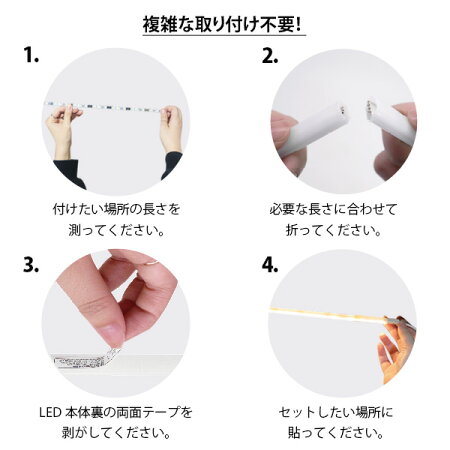 複雑な取り付け不要!

1.

付けたい場所の長さを測ってください。

2.

必要な長さに合わせて折ってください。

3.

LED 本体裏の両面テープを剥がしてください。

4.

セットしたい場所に貼ってください。