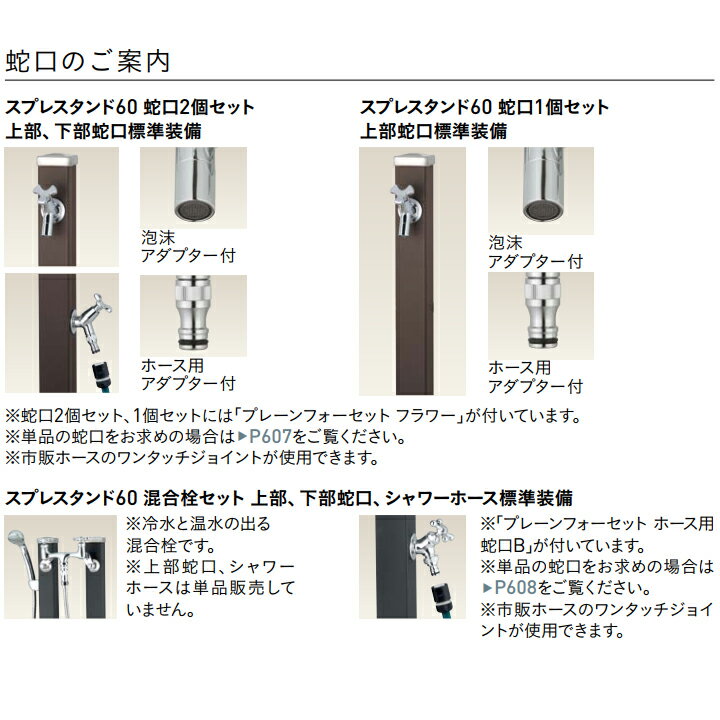 蛇口のご案内

スプレスタンド60 蛇口2個セット
上部、下部蛇口標準装備

泡沫
アダプター付

ホース用
アダプター付

スプレスタンド60 蛇口1個セット
上部蛇口標準装備

泡沫
アダプター付

ホース用
アダプター付

※蛇口2個セット、1個セットには「プレーンフォーセット フラワー」が付いています。
※単品の蛇口をお求めの場合は▶P607をご覧ください。
※市販ホースのワンタッチジョイントが使用できます。

スプレスタンド60 混合栓セット 上部、下部蛇口、シャワーホース標準装備

※冷水と温水の出る混合栓です。
※上部蛇口、シャワーホースは単品販売していません。

※「プレーンフォーセット ホース用蛇口B」が付いています。
※単品の蛇口をお求めの場合は▶P608をご覧ください。
※市販ホースのワンタッチジョイントが使用できます。