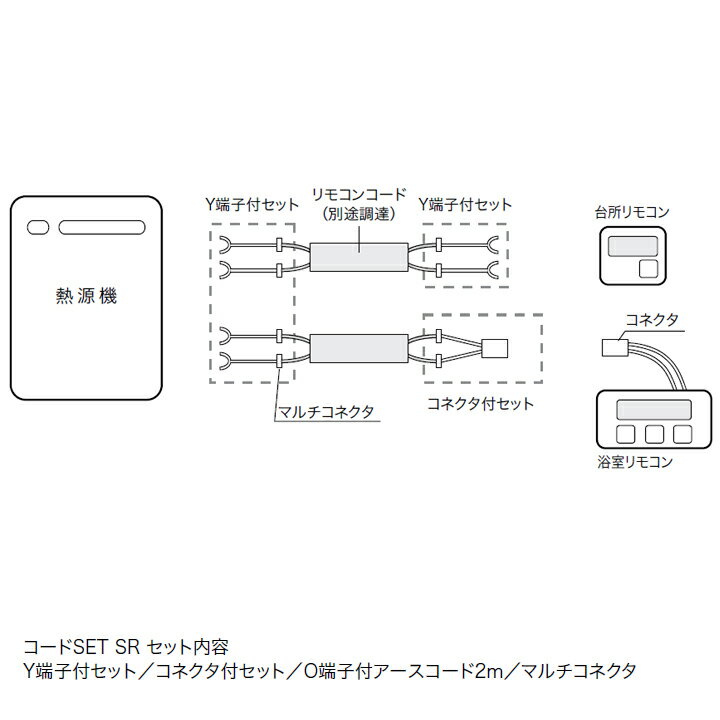 熱源機

Y端子付セット

リモコンコード
(別途調達)

Y端子付セット

台所リモコン

コネクタ

マルチコネクタ

コネクタ付セット

浴室リモコン

コードSET SR セット内容
Y端子付セット／コネクタ付セット／O端子付アースコード2m／マルチコネクタ