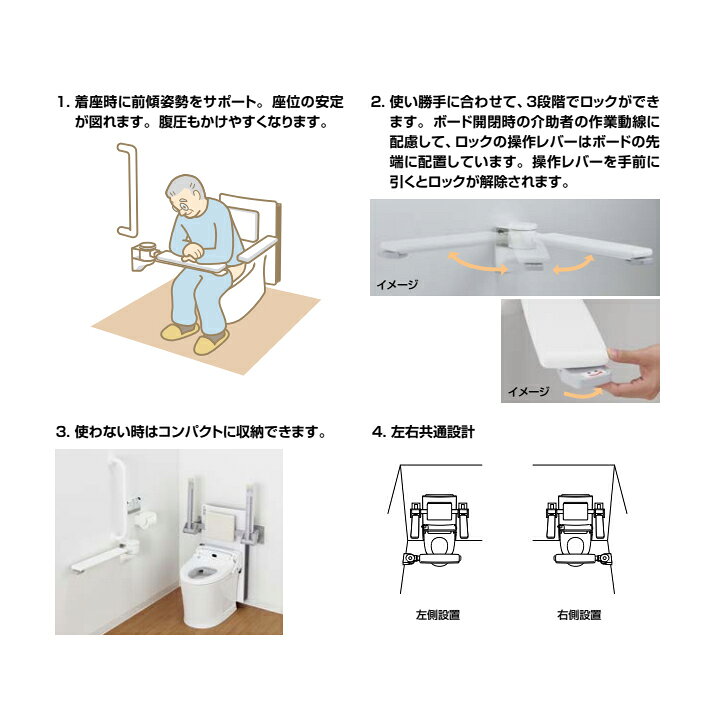 1. 着座時に前傾姿勢をサポート。座位の安定が図れます。腹圧もかけやすくなります。

2. 使い勝手に合わせて、3段階でロックができます。ボード開閉時の介助者の作業動線に配慮して、ロックの操作レバーはボードの先端に配置しています。操作レバーを手前に引くとロックが解除されます。

イメージ

イメージ

3. 使わない時はコンパクトに収納できます。

4. 左右共通設計

左側設置

右側設置