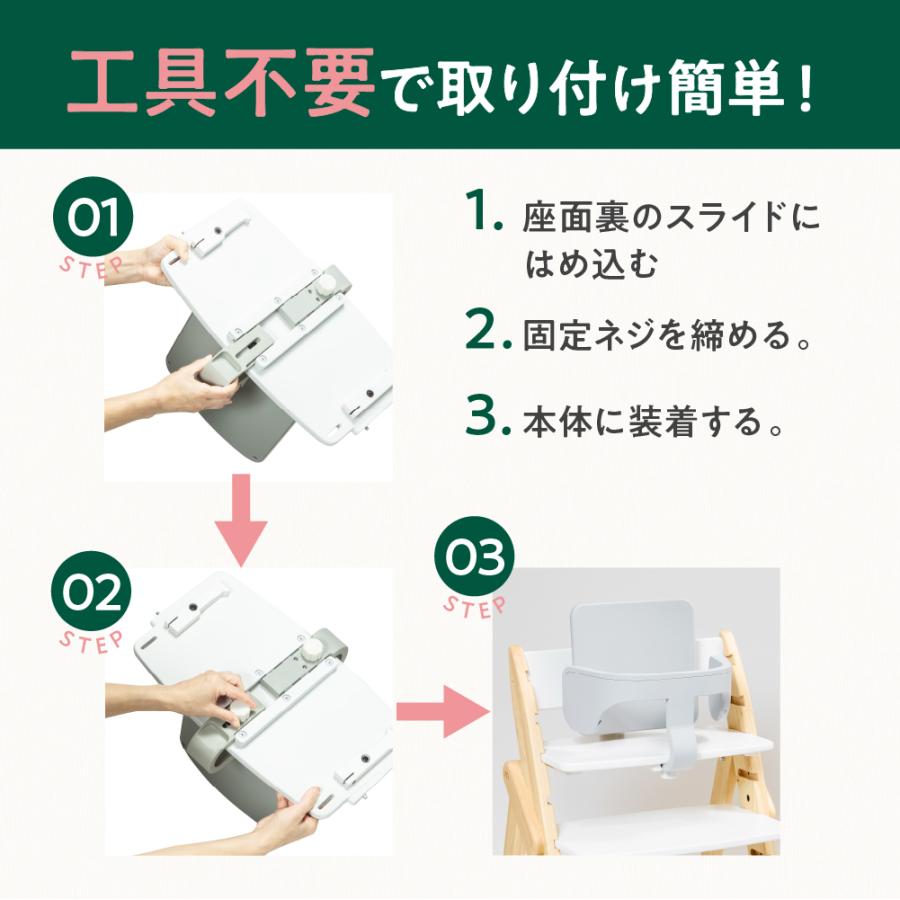 工具不要で取り付け簡単！

01
STEP

1. 座面裏のスライドにはめ込む

2. 固定ネジを締める。

3. 本体に装着する。

02
STEP

03
STEP