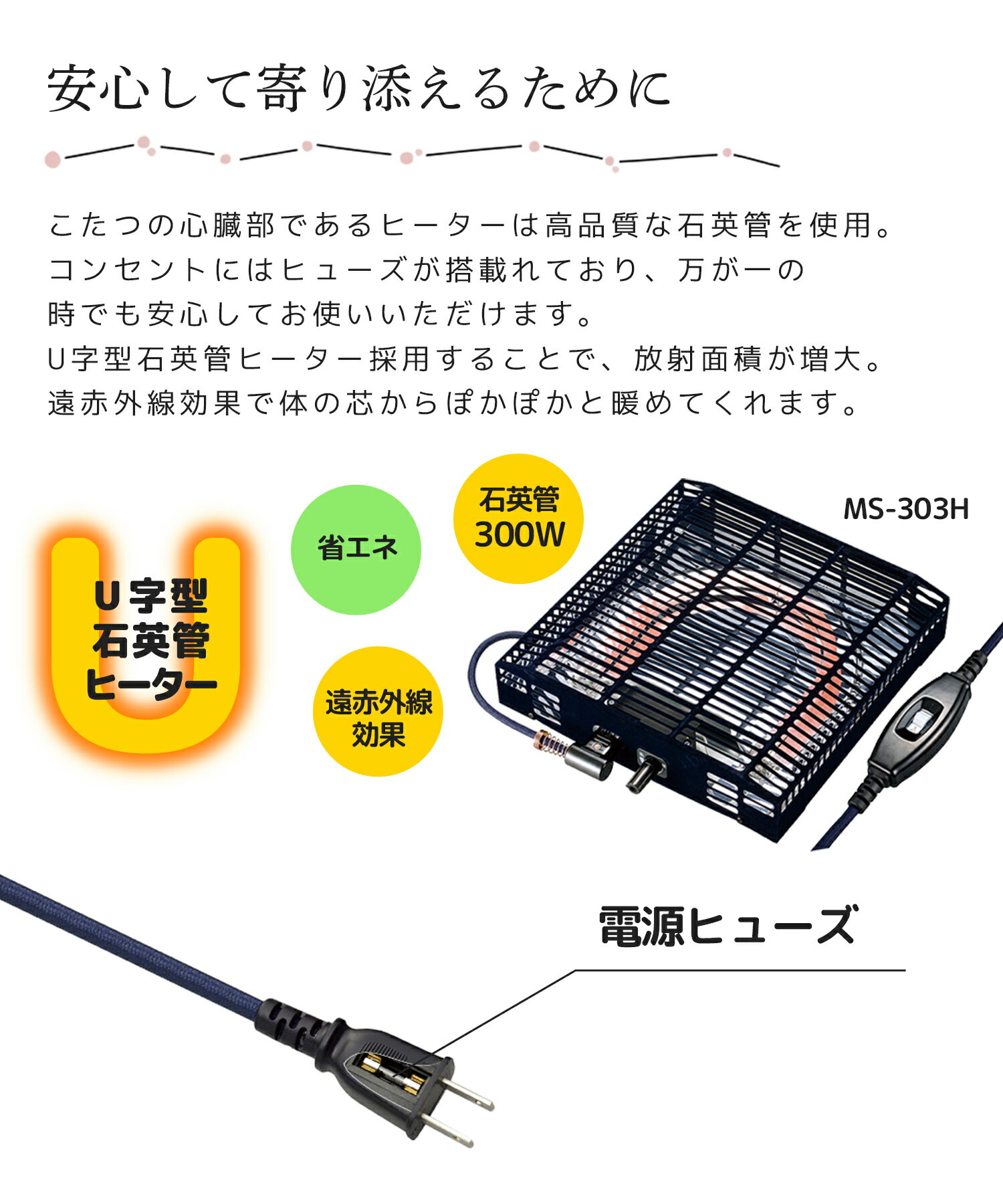 安心して寄り添えるために

こたつの心臓部であるヒーターは高品質な石英管を使用。
コンセントにはヒューズが搭載れており、万が一の
時でも安心してお使いいただけます。
U字型石英管ヒーター採用することで、放射面積が増大。
遠赤外線効果で体の芯からぽかぽかと暖めてくれます。

U字型
石英管
ヒーター

省エネ

石英管
300W

遠赤外線
効果

MS-303H

電源ヒューズ