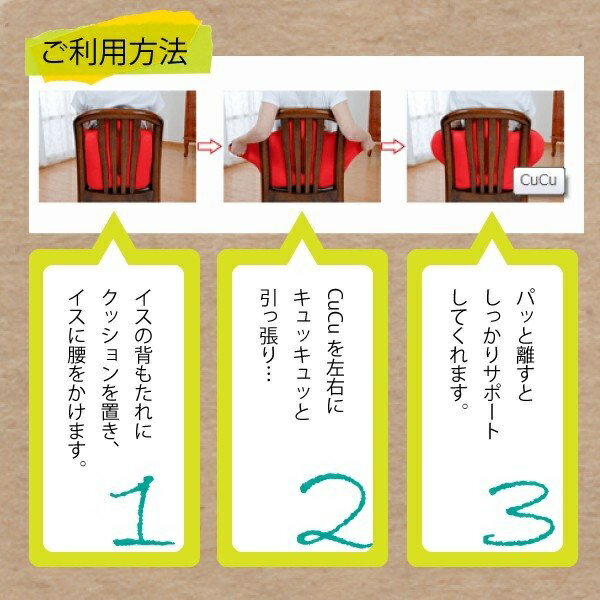 ご利用方法

CuCu

イスの背もたれにクッションを置き、イスに腰をかけます。

1

CuCuを左右にキュッキュッと引っ張り…

2

パッと離すとしっかりサポートしてくれます。

3