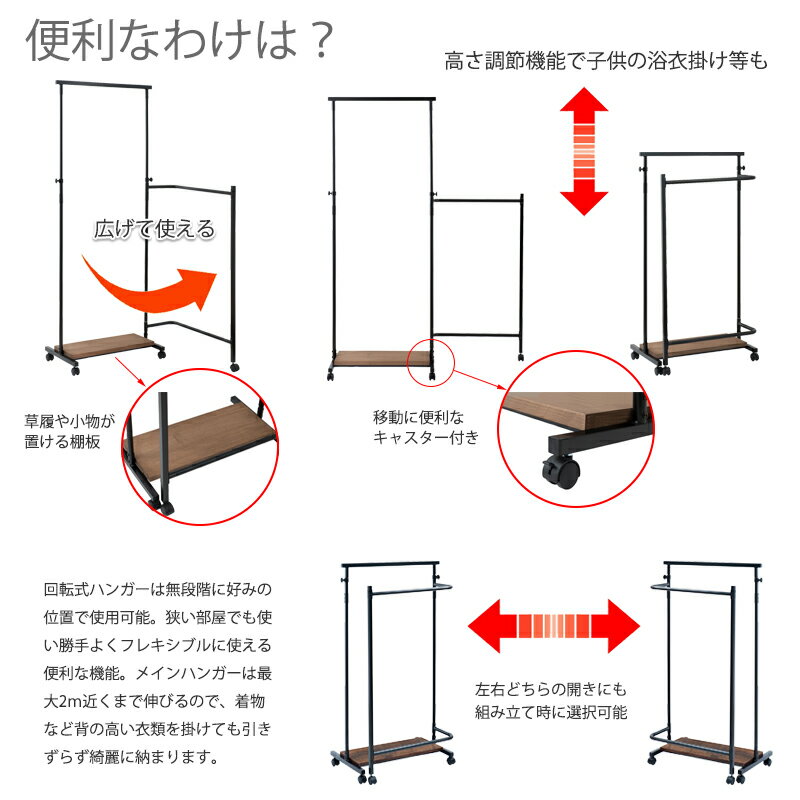 便利なわけは？

高さ調節機能で子供の浴衣掛け等も

広げて使える

草履や小物が置ける棚板

移動に便利なキャスター付き

回転式ハンガーは無段階に好みの位置で使用可能。狭い部屋でも使い勝手よくフレキシブルに使える便利な機能。メインハンガーは最大2m近くまで伸びるので、着物など背の高い衣類を掛けても引きずらず綺麗に納まります。

左右どちらの開きにも組み立て時に選択可能