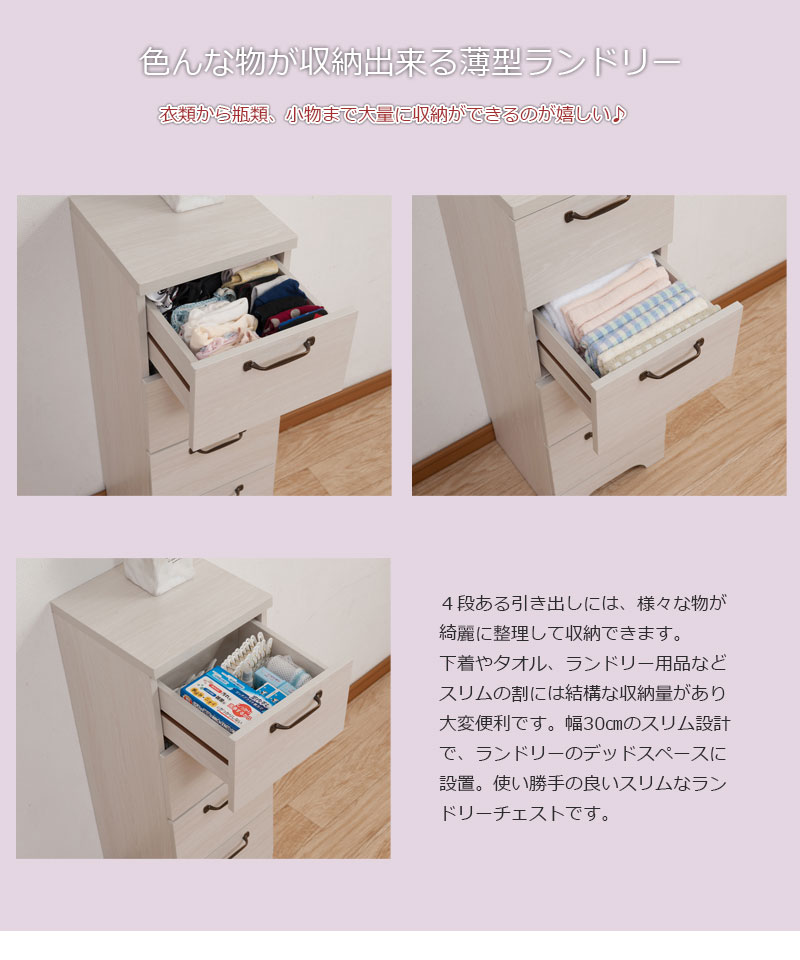 色んな物が収納出来る薄型ランドリー

衣類から瓶類、小物まで大量に収納ができるのが嬉しい♪

４段ある引き出しには、様々な物が綺麗に整理して収納できます。
下着やタオル、ランドリー用品などスリムの割には結構な収納量があり大変便利です。幅30㎝のスリム設計で、ランドリーのデッドスペースに設置。使い勝手の良いスリムなランドリーチェストです。