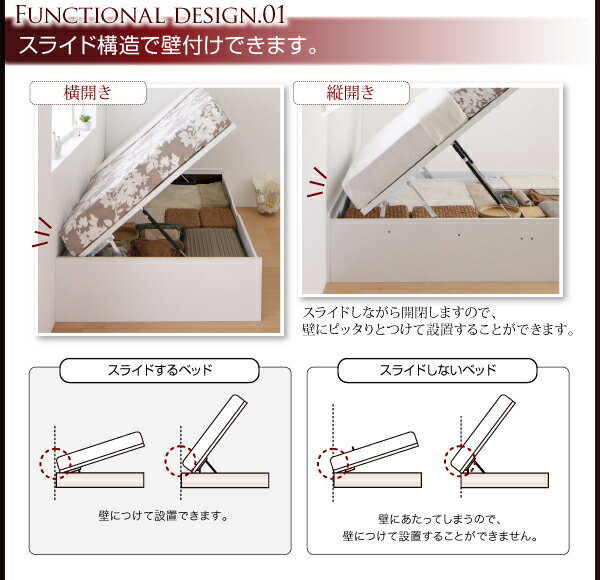 FUNCTIONAL DESIGN.01
スライド構造で壁付けできます。

横開き

縦開き

スライドしながら開閉しますので、壁にピッタりとつけて設置することができます。

スライドするベッド

壁につけて設置できます。

スライドしないベッド

壁にあたってしまうので、壁につけて設置することができません。