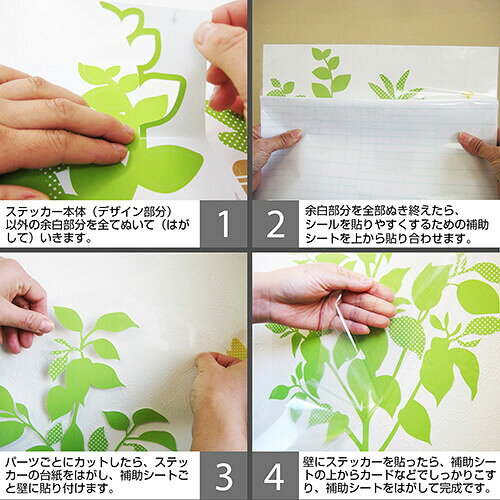 ステッカー本体（デザイン部分）以外の余白部分を全てぬいて（はがして）いきます。

1

2

余白部分を全部ぬき終えたら、シールを貼りやすくするための補助シートを上から貼り合わせます。

パーツごとにカットしたら、ステッカーの台紙をはがし、補助シートごと壁に貼り付けます。

3

4

壁にステッカーを貼ったら、補助シートの上からカードなどでしっかりこすり、補助シートをはがして完成です。