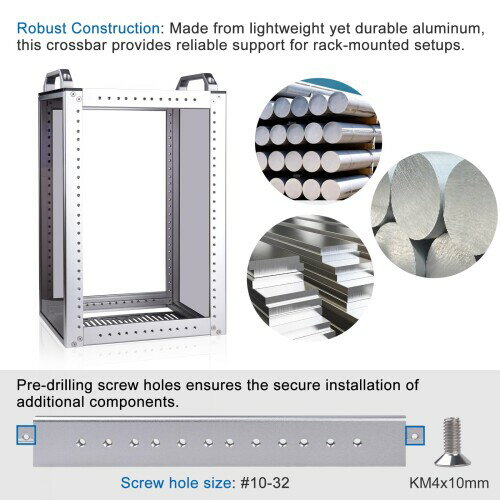 Robust Construction: Made from lightweight yet durable aluminum, this crossbar provides reliable support for rack-mounted setups.

Pre-drilling screw holes ensures the secure installation of additional components.

Screw hole size: #10-32

KM4x10mm