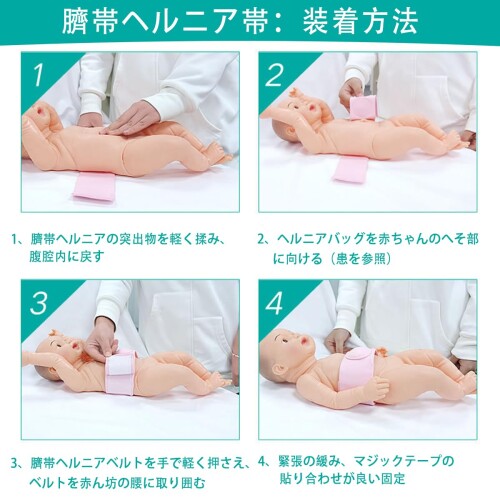 臍帯ヘルニア帯：装着方法

1

2

1、臍帯ヘルニアの突出物を軽く揉み、腹腔内に戻す

2、ヘルニアバッグを赤ちゃんのへそ部に向ける（患を参照）

3

4

3、臍帯ヘルニアベルトを手で軽く押さえ、ベルトを赤ん坊の腰に取り囲む

4、緊張の緩み、マジックテープの貼り合わせが良い固定