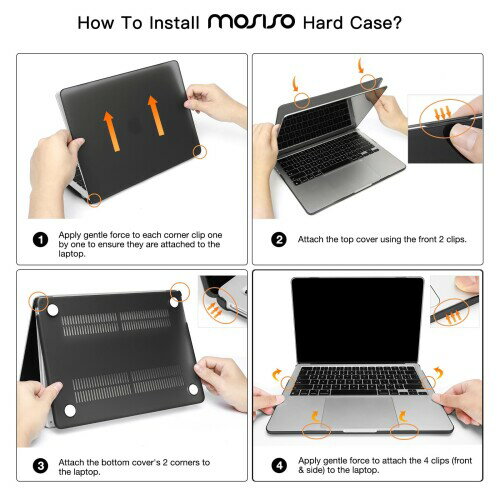 How To Install MOSISO Hard Case?

1 Apply gentle force to each corner clip one by one to ensure they are attached to the laptop.

2 Attach the top cover using the front 2 clips.

3 Attach the bottom cover's 2 corners to the laptop.

4 Apply gentle force to attach the 4 clips (front & side) to the laptop.