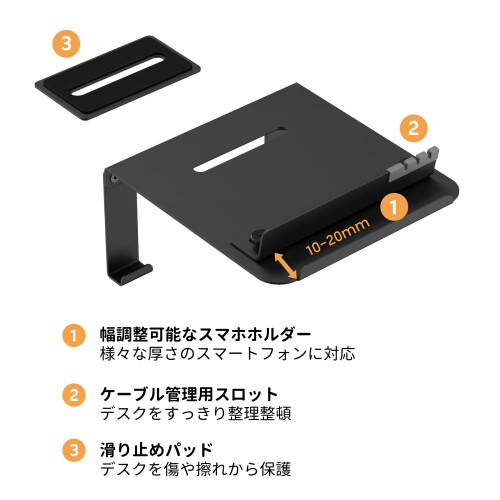 3

2

1

10-20mm

1 幅調整可能なスマホホルダー
様々な厚さのスマートフォンに対応

2 ケーブル管理用スロット
デスクをすっきり整理整頓

3 滑り止めパッド
デスクを傷や擦れから保護