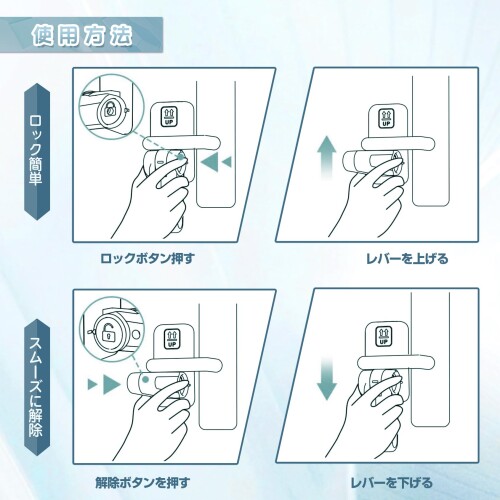 使用方法

ロック簡単

UP

UP

ロックボタン押す

レバーを上げる

スムーズに解除

UP

UP

解除ボタンを押す

レバーを下げる