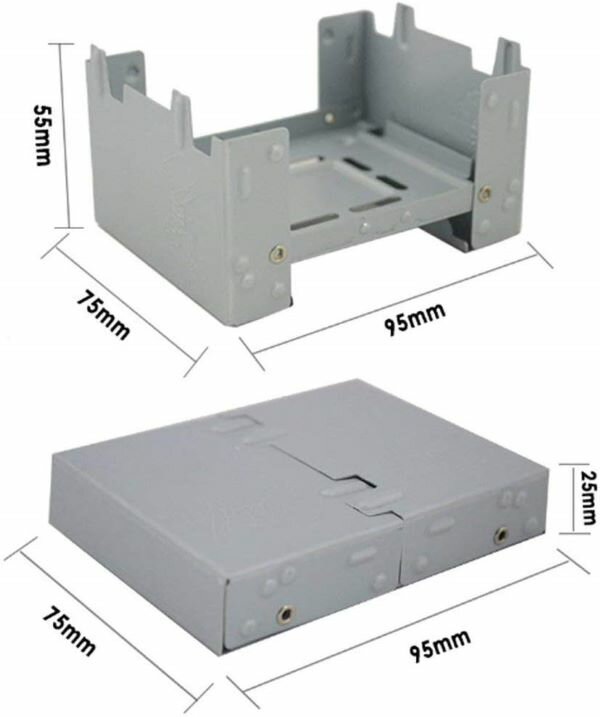 55mm

75mm

95mm

25mm

75mm

95mm