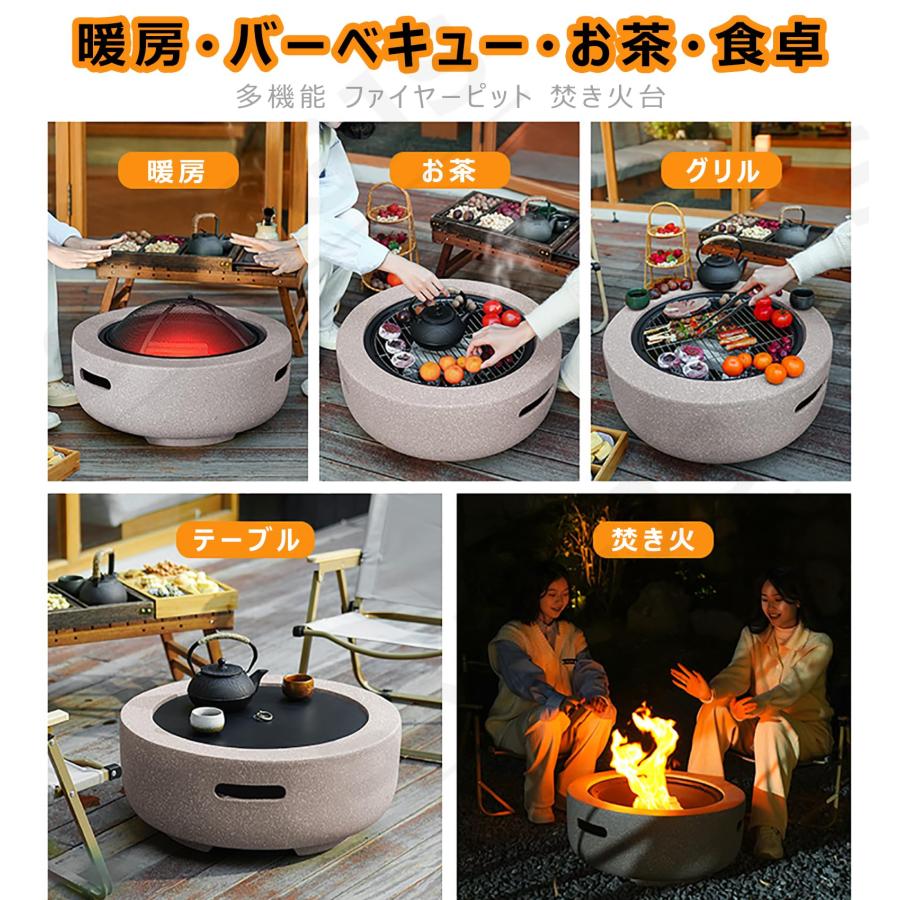 暖房・バーベキュー・お茶・食卓

多機能 ファイヤーピット 焚き火台

暖房

お茶

グリル

テーブル

焚き火