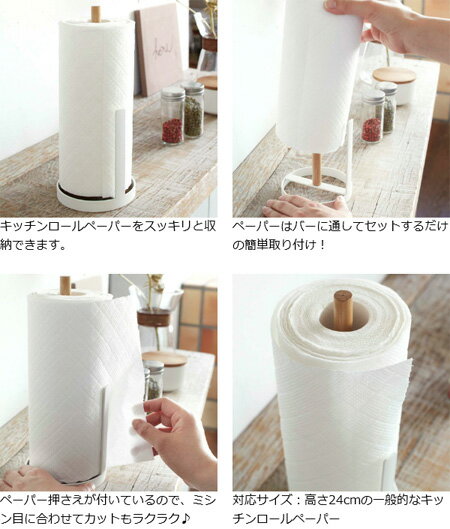 キッチンロールペーパーをスッキリと収納できます。

ペーパーはバーに通してセットするだけの簡単取り付け！

ペーパー押さえが付いているので、ミシン目に合わせてカットもラクラク♪

対応サイズ：高さ24cmの一般的なキッチンロールペーパー