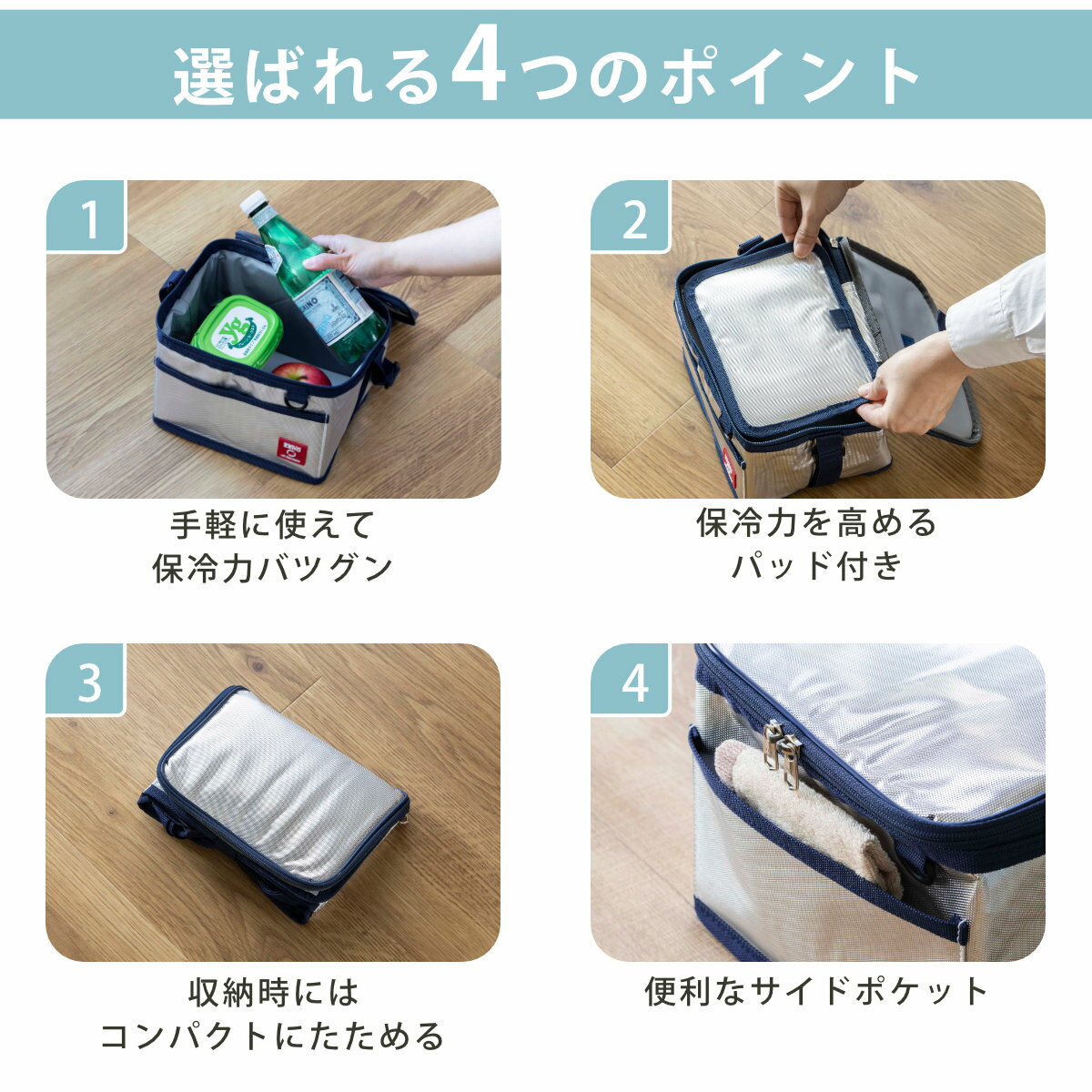 選ばれる4つのポイント

1

手軽に使えて
保冷力バツグン

2

保冷力を高める
パッド付き

3

収納時には
コンパクトにたためる

4

便利なサイドポケット