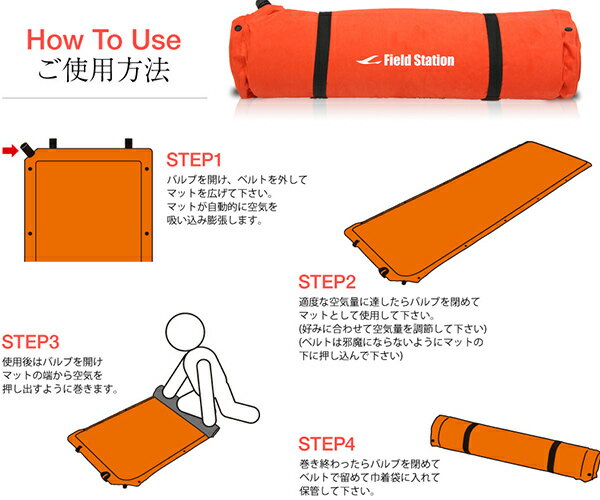 How To Use
ご使用方法

Field Station

STEP1
バルブを開け、ベルトを外してマットを広げて下さい。
マットが自動的に空気を吸い込み膨張します。

STEP2
適度な空気量に達したらバルブを閉めてマットとして使用して下さい。
(好みに合わせて空気量を調節して下さい)
(ベルトは邪魔にならないようにマットの下に押し込んで下さい)

STEP3
使用後はバルブを開けマットの端から空気を押し出すように巻きます。

STEP4
巻き終わったらバルブを閉めてベルトで留めて巾着袋に入れて保管して下さい。