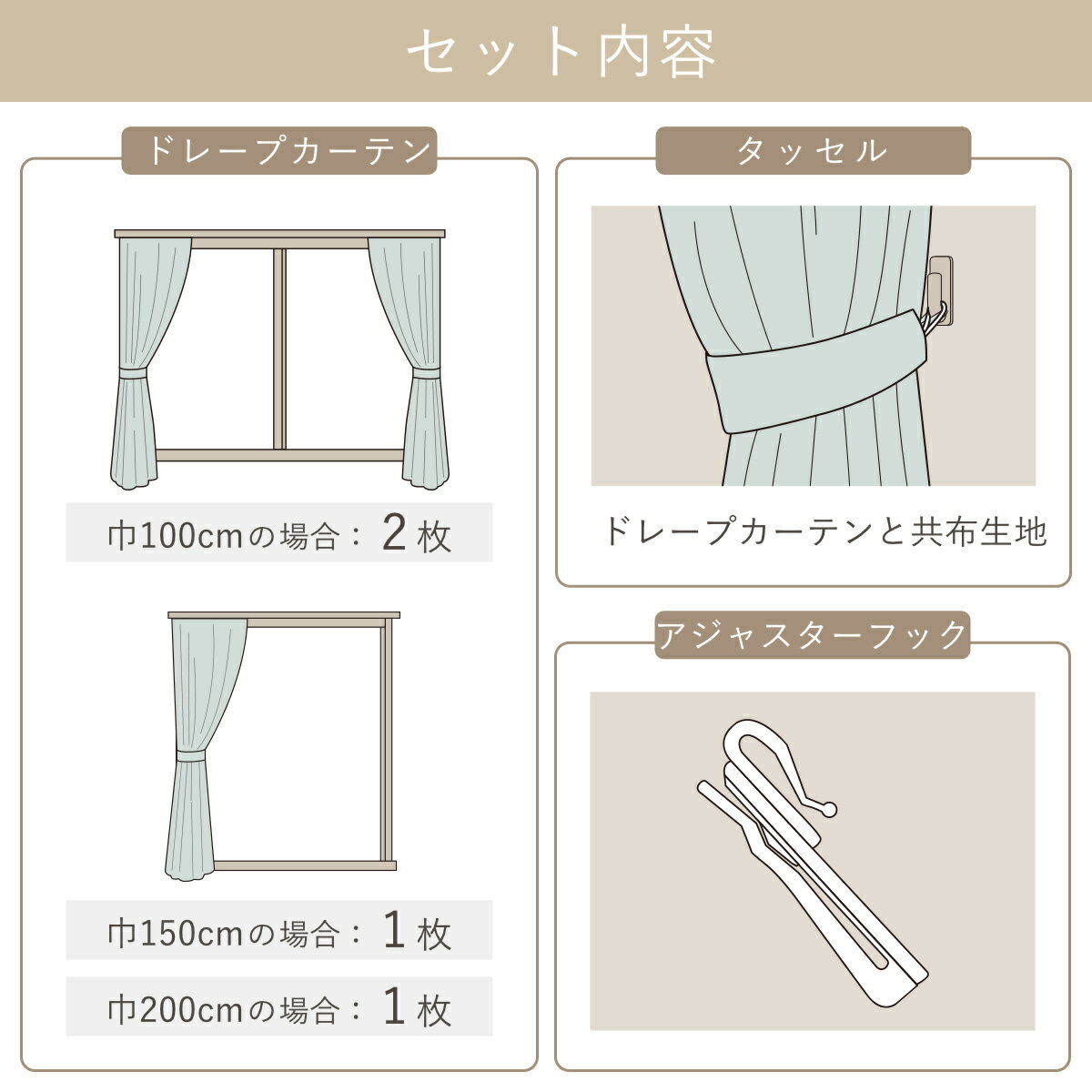 セット内容

ドレープカーテン

巾100cmの場合：2枚

巾150cmの場合：1枚

巾200cmの場合：1枚

タッセル

ドレープカーテンと共布生地

アジャスターフック