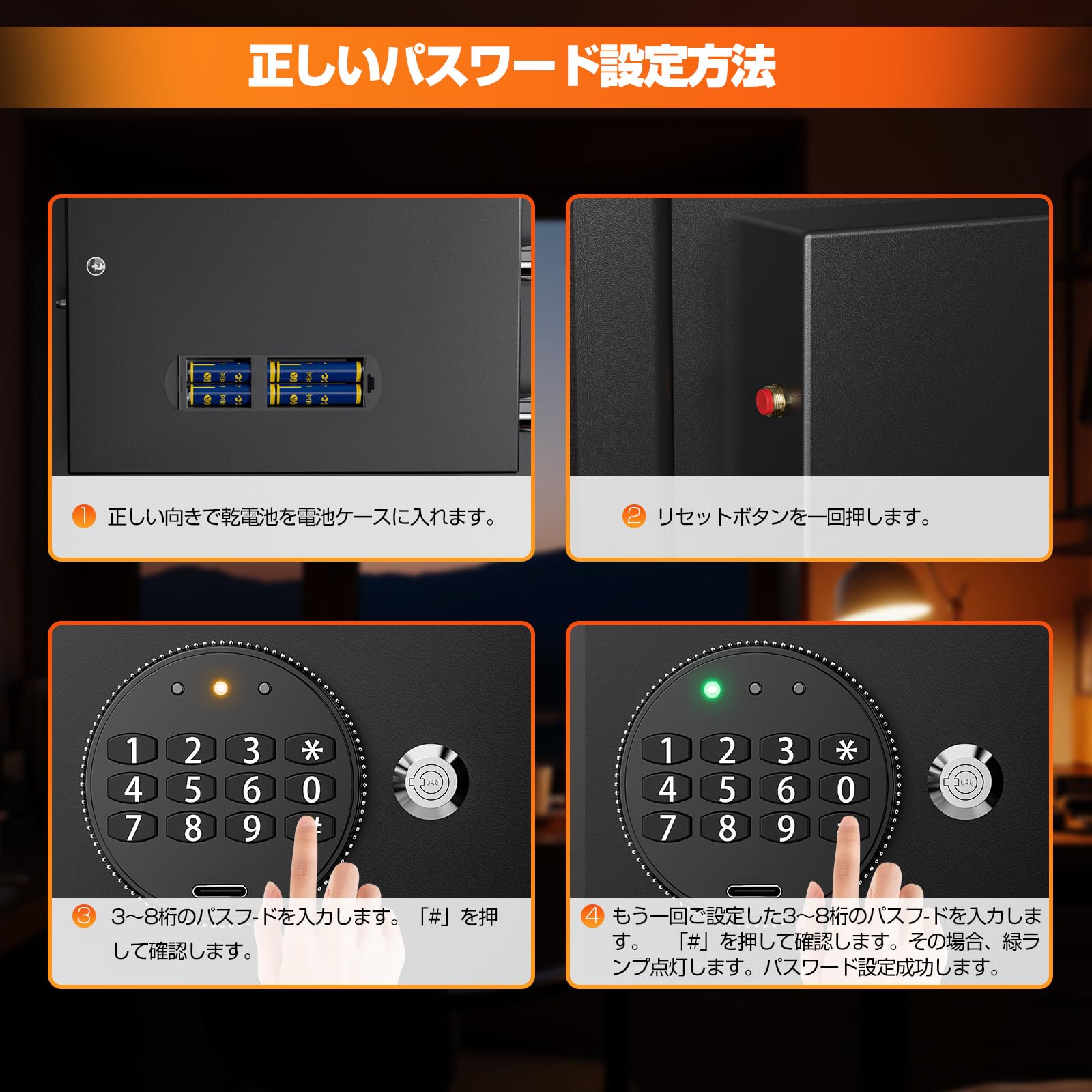 正しいパスワード設定方法

1 正しい向きで乾電池を電池ケースに入れます。

2 リセットボタンを一回押します。

1 2 3 *
4 5 6 0
7 8 9 #

3 3~8桁のパスフ-ドを入力します。「#」を押して確認します。

1 2 3 *
4 5 6 0
7 8 9

4 もう一回ご設定した3~8桁のパスフ-ドを入力します。 「#」を押して確認します。その場合、緑ランプ点灯します。パスワード設定成功します。