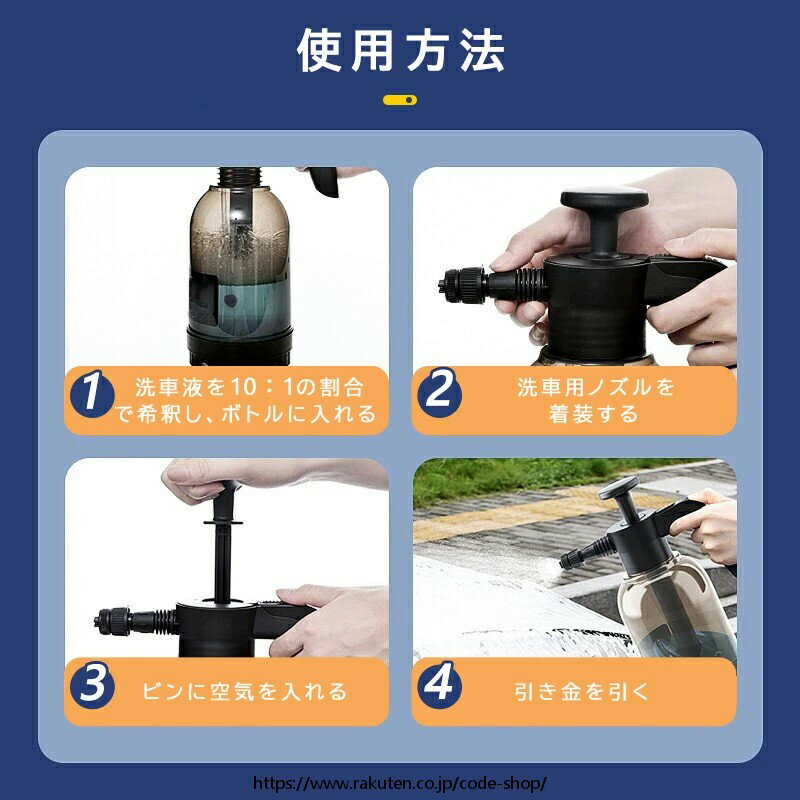 使用方法

1 洗車液を10：1の割合で希釈し、ボトルに入れる

2 洗車用ノズルを着装する

3 ビンに空気を入れる

4 引き金を引く

https://www.rakuten.co.jp/code-shop/