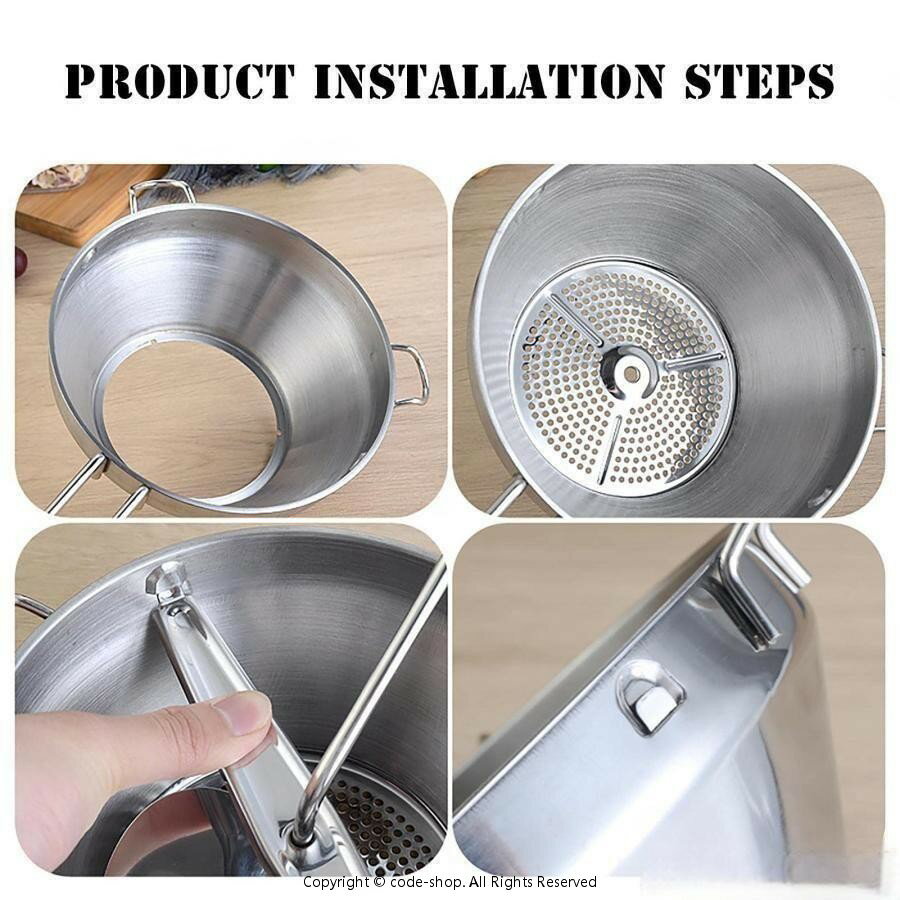 PRODUCT INSTALLATION STEPS

Copyright © code-shop. All Rights Reserved