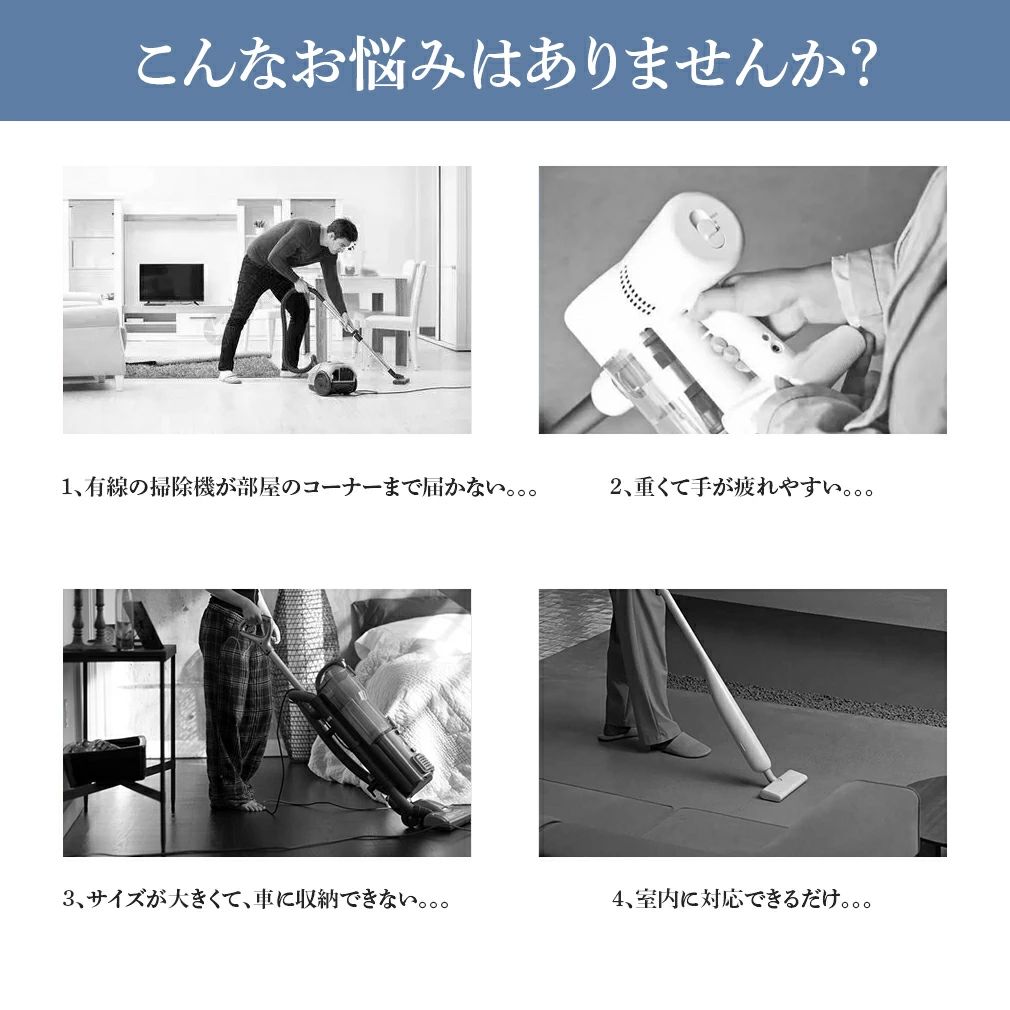 こんなお悩みはありませんか?

1、有線の掃除機が部屋のコーナーまで届かない。。。

2、重くて手が疲れやすい。。。

3、サイズが大きくて、車に収納できない。。。

4、室内に対応できるだけ。。。