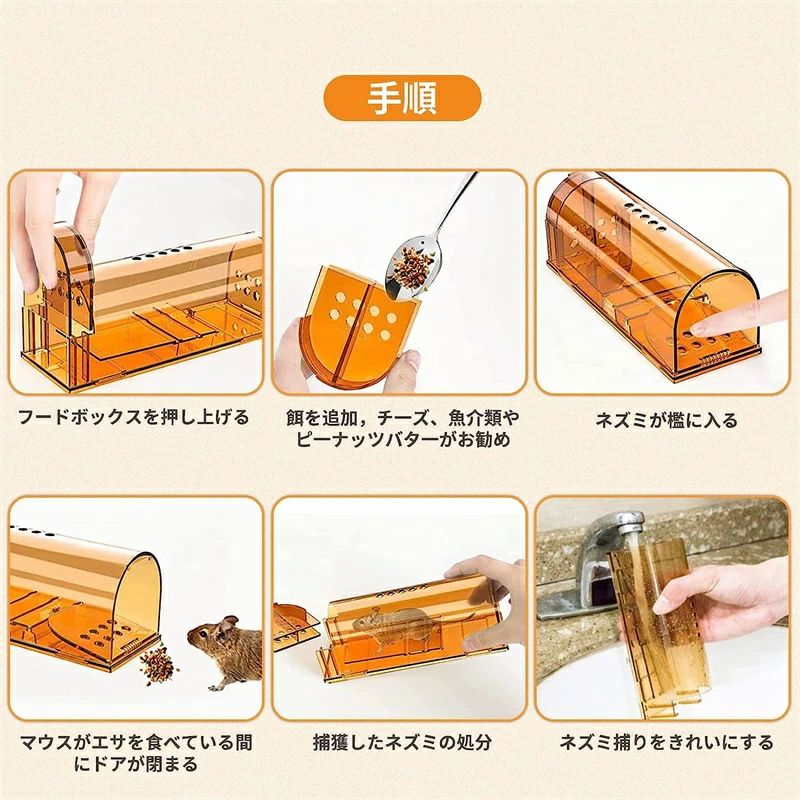 手順

フードボックスを押し上げる

餌を追加，チーズ、魚介類やピーナッツバターがお勧め

ネズミが檻に入る

マウスがエサを食べている間にドアが閉まる

捕獲したネズミの処分

ネズミ捕りをきれいにする