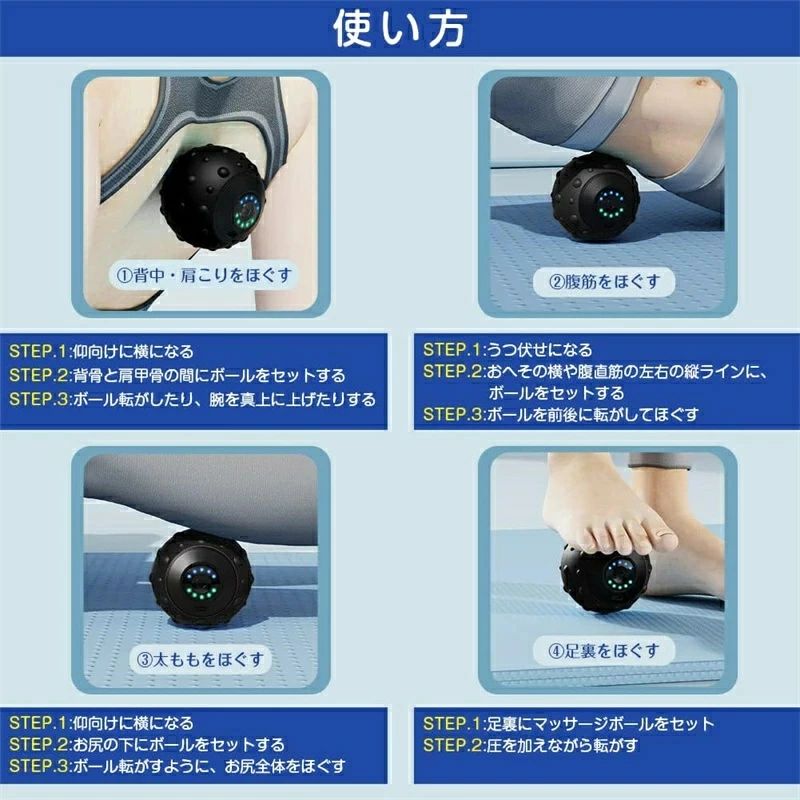 使い方

①背中・肩こりをほぐす

STEP.1:仰向けに横になる
STEP.2:背骨と肩甲骨の間にボールをセットする
STEP.3:ボール転がしたり、腕を真上に上げたりする

②腹筋をほぐす

STEP.1:うつ伏せになる
STEP.2:おへその横や腹直筋の左右の縦ラインに、ボールをセットする
STEP.3:ボールを前後に転がしてほぐす

③太ももをほぐす

STEP.1:仰向けに横になる
STEP.2:お尻の下にボールをセットする
STEP.3:ボール転がすように、お尻全体をほぐす

④足裏をほぐす

STEP.1:足裏にマッサージボールをセット
STEP.2:圧を加えながら転がす