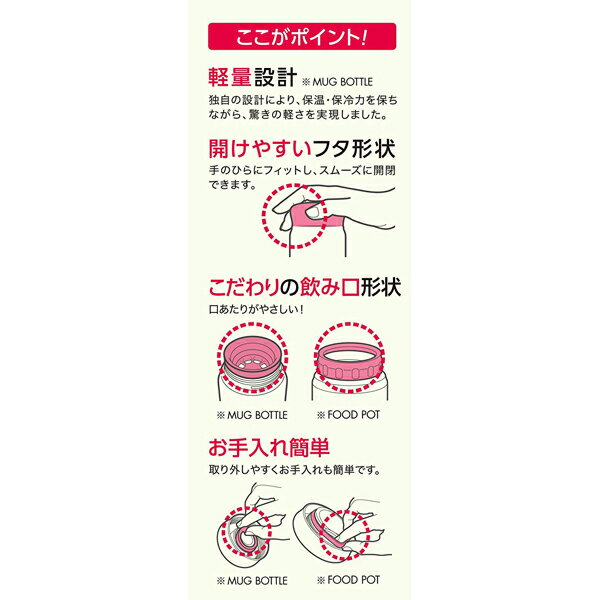 ここがポイント!

軽量設計 ※MUG BOTTLE

独自の設計により、保温・保冷力を保ちながら、驚きの軽さを実現しました。

開けやすいフタ形状

手のひらにフィットし、スムーズに開閉できます。

こだわりの飲み口形状

口あたりがやさしい!

※MUG BOTTLE

※FOOD POT

お手入れ簡単

取り外しやすくお手入れも簡単です。

※MUG BOTTLE

※FOOD POT