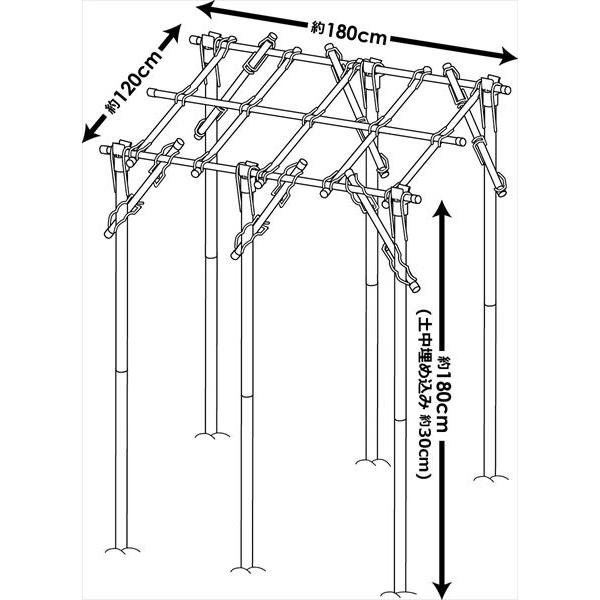 約180cm

約120cm

約180cm
（土中埋め込み 約30cm）