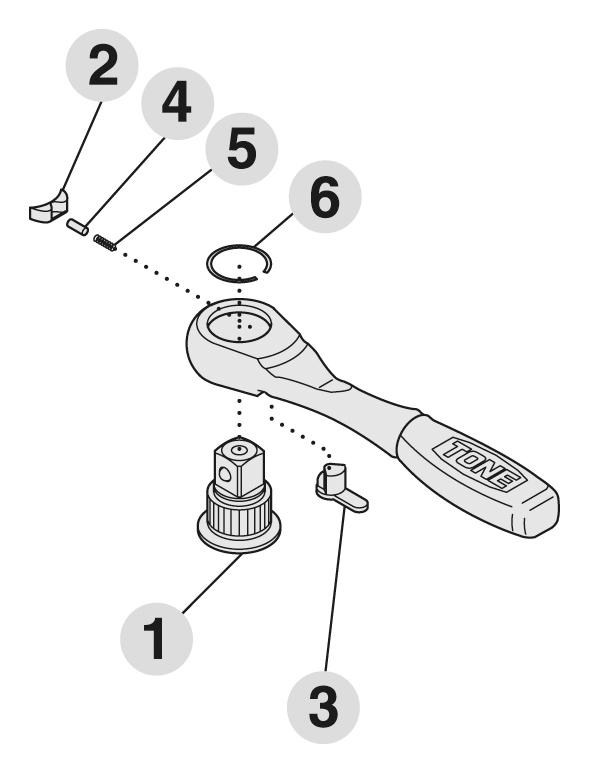 2
4
5
6
TONE
1
3