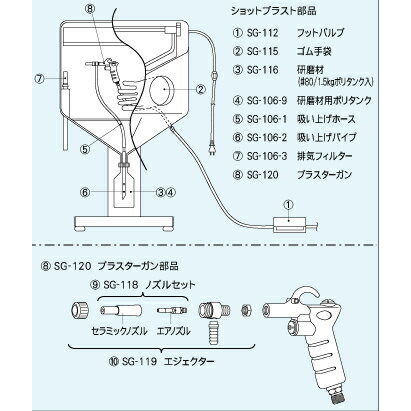 ⑧

⑦

②

⑤

⑥

③④

①

ショットブラスト部品

① SG-112 フットバルブ

② SG-115 ゴム手袋

③ SG-116 研磨材 (#80/1.5kgポリタンク入)

④ SG-106-9 研磨材用ポリタンク

⑤ SG-106-1 吸い上げホース

⑥ SG-106-2 吸い上げパイプ

⑦ SG-106-3 排気フィルター

⑧ SG-120 ブラスターガン

⑧ SG-120 ブラスターガン部品

⑨ SG-118 ノズルセット

セラミックノズル

エアノズル

⑩ SG-119 エジェクター