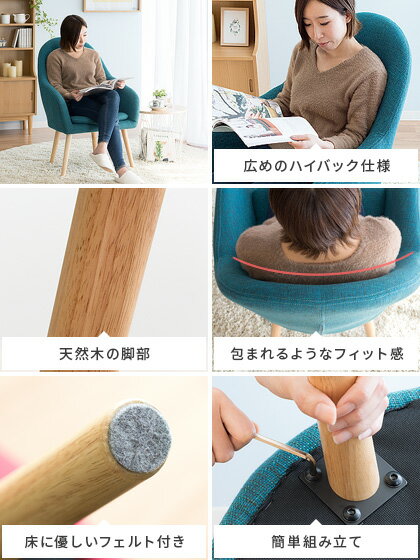 広めのハイバック仕様

天然木の脚部

包まれるようなフィット感

床に優しいフェルト付き

簡単組み立て