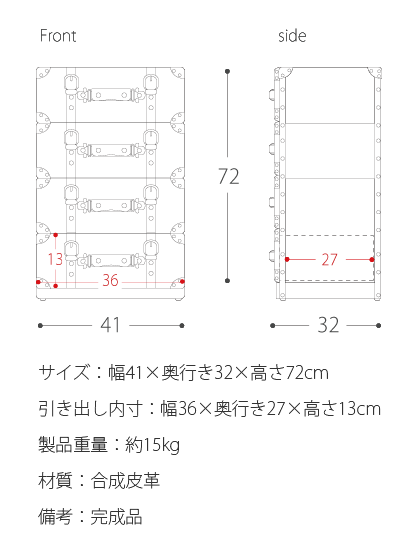 Front

side

72

13

36

27

41

32

サイズ：幅41×奥行き32×高さ72cm

引き出し内寸：幅36×奥行き27×高さ13cm

製品重量：約15kg

材質：合成皮革

備考：完成品