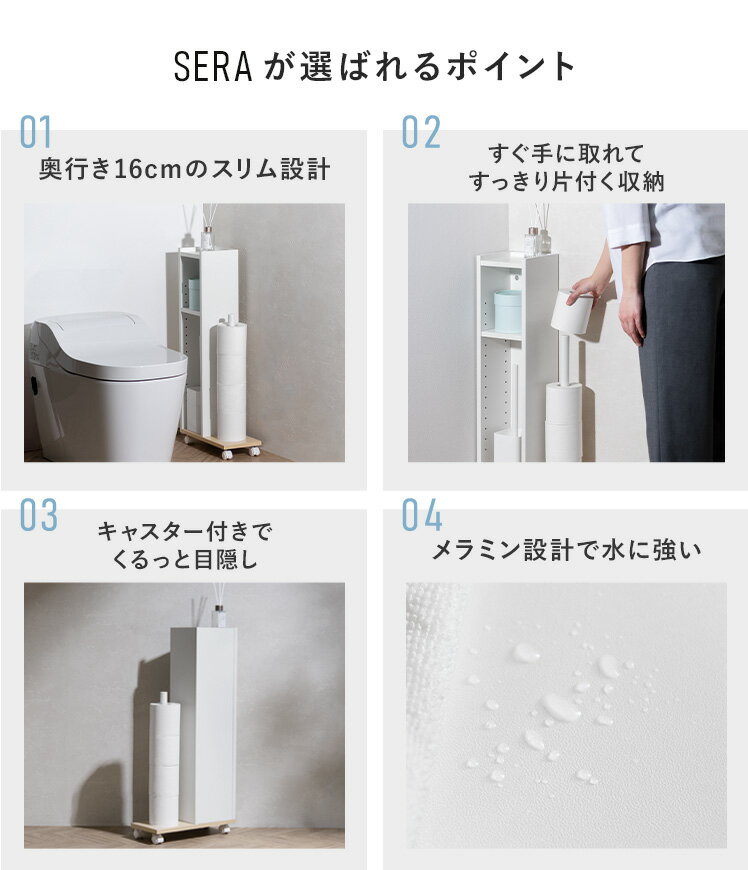 SERA が選ばれるポイント

01

奥行き16cmのスリム設計

02

すぐ手に取れて
すっきり片付く収納

03

キャスター付きで
くるっと目隠し

04

メラミン設計で水に強い