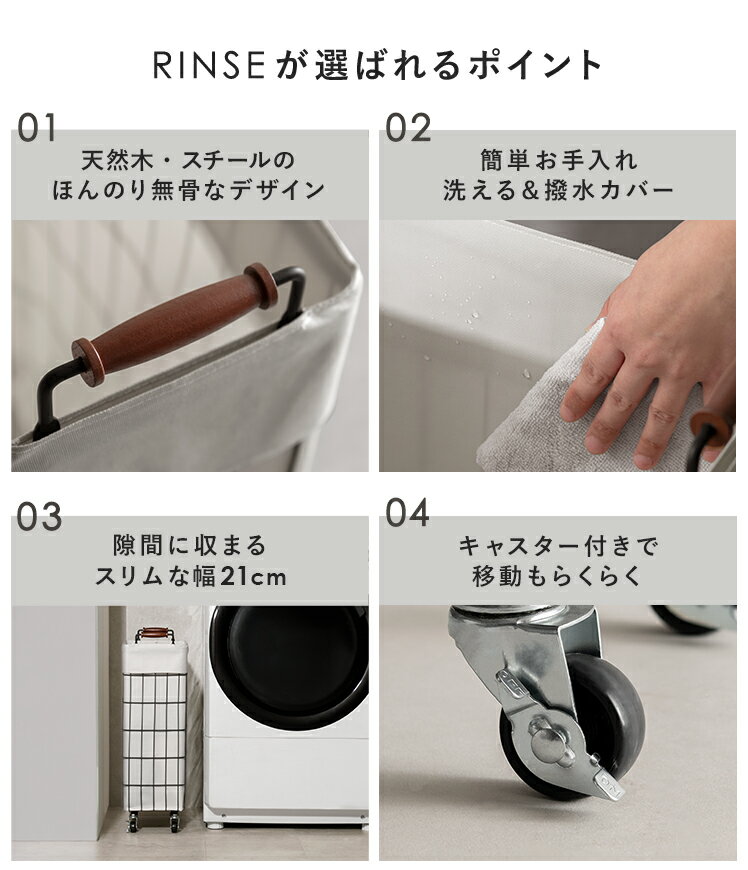 RINSEが選ばれるポイント

01
天然木・スチールの
ほんのり無骨なデザイン

02
簡単お手入れ
洗える＆撥水カバー

03
隙間に収まる
スリムな幅21cm

04
キャスター付きで
移動もらくらく