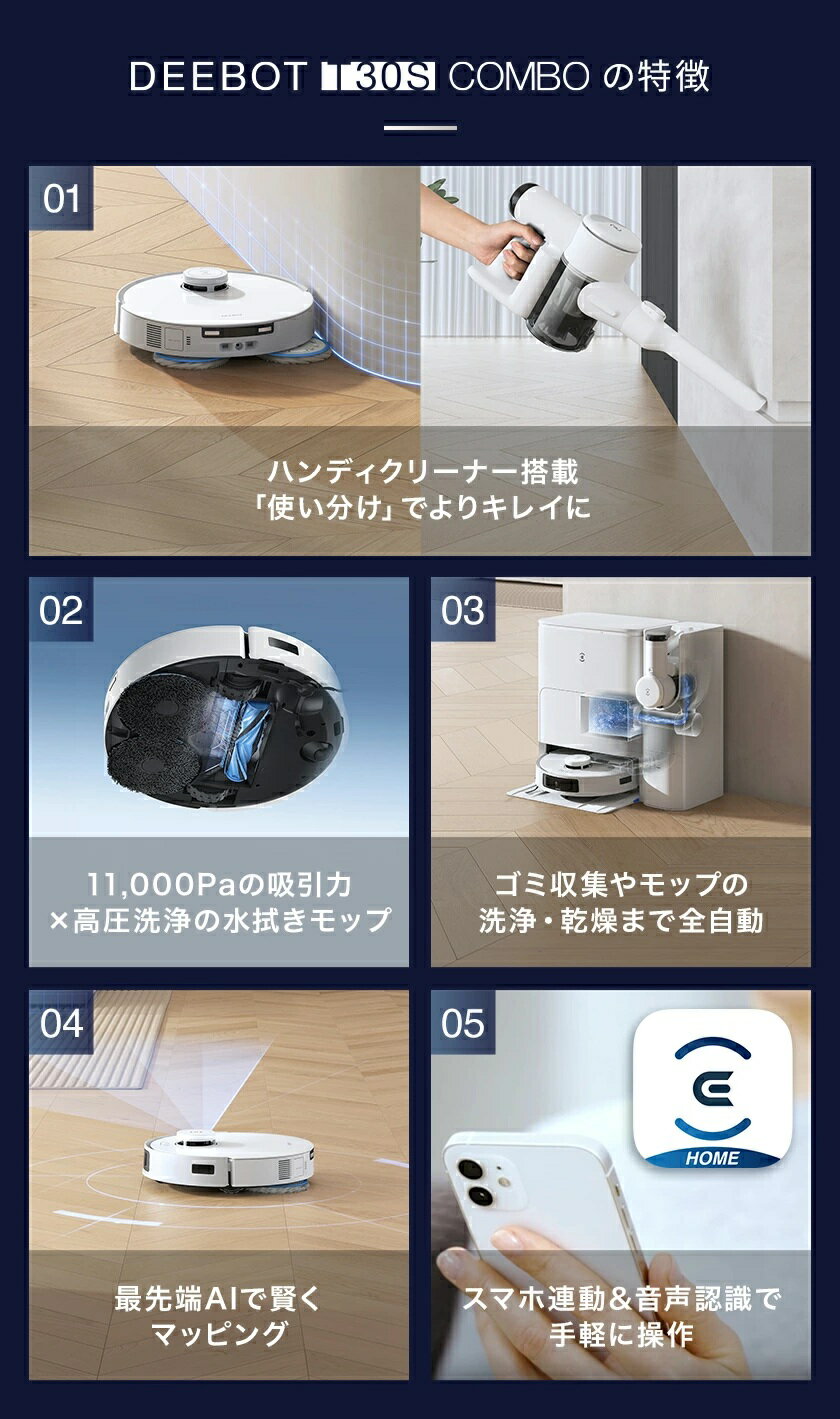 DEEBOT T30S COMBO の特徴

01

ハンディクリーナー搭載
「使い分け」でよりキレイに

02

11,000Paの吸引力
×高圧洗浄の水拭きモップ

03

ゴミ収集やモップの
洗浄・乾燥まで全自動

04

最先端AIで賢く
マッピング

05

HOME

スマホ連動&音声認識で
手軽に操作