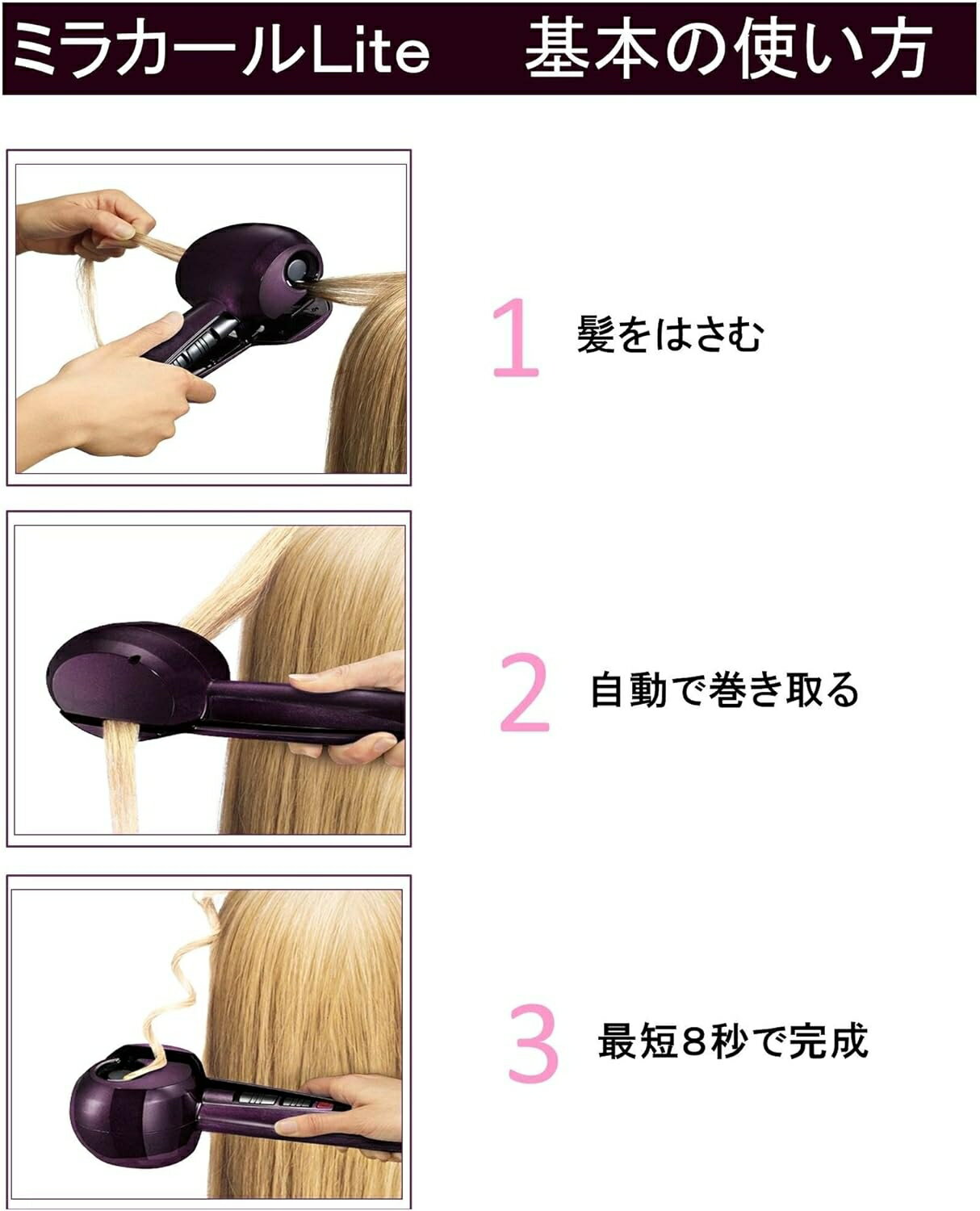 ミラカールLite　基本の使い方

1 髪をはさむ

2 自動で巻き取る

3 最短8秒で完成