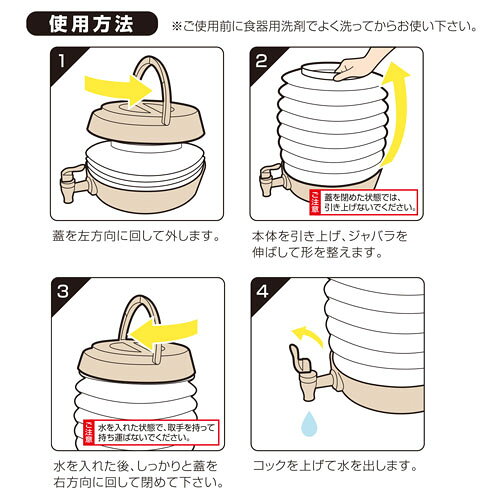 使用方法

※ご使用前に食器用洗剤でよく洗ってからお使い下さい。

1

蓋を左方向に回して外します。

2

ご注意

蓋を閉めた状態では、引き上げないでください。

本体を引き上げ、ジャバラを伸ばして形を整えます。

3

ご注意

水を入れた状態で、取手を持って持ち運ばないでください。

水を入れた後、しっかりと蓋を右方向に回して閉めて下さい。

4

コックを上げて水を出します。