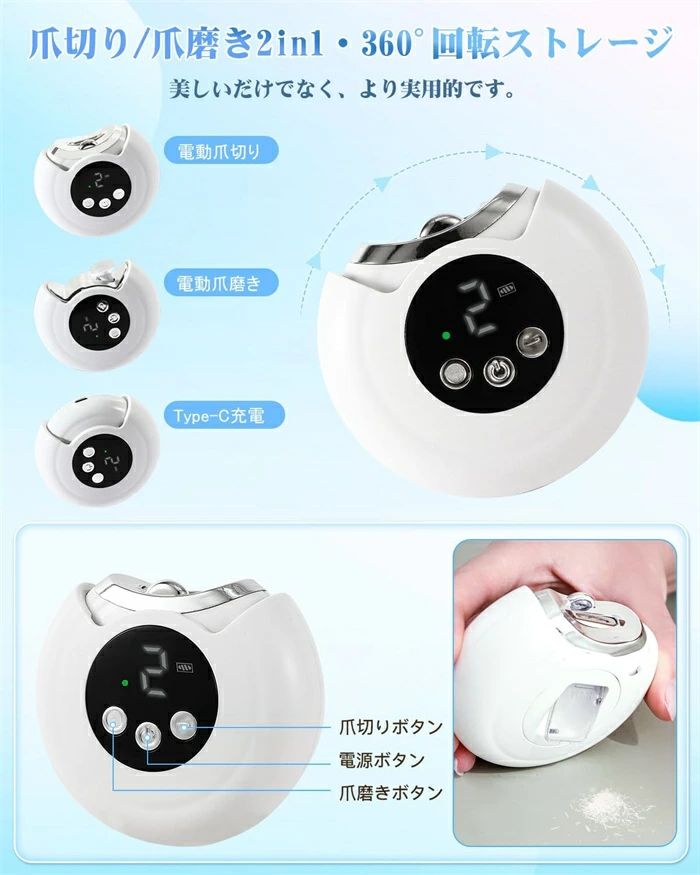 爪切り/爪磨き2in1・360°回転ストレージ
美しいだけでなく、より実用的です。

電動爪切り

電動爪磨き

Type-C充電

2

2

2

2

2

爪切りボタン
電源ボタン
爪磨きボタン