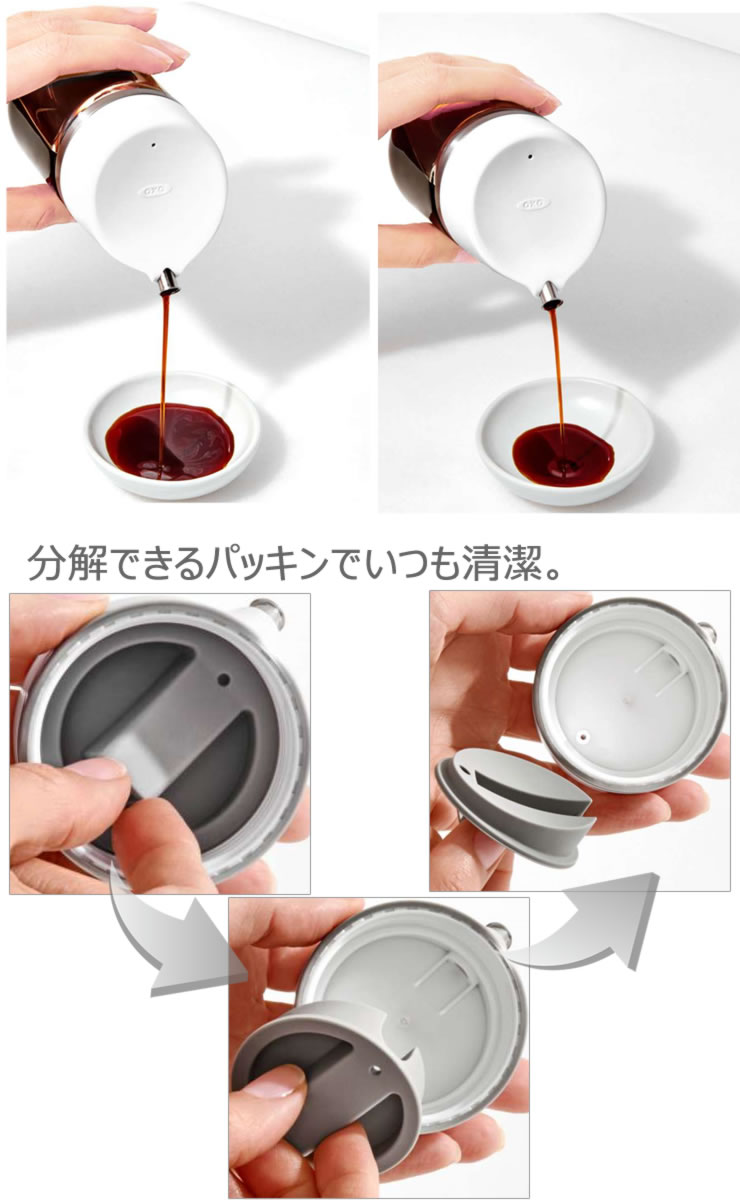 OXO

OXO

分解できるパッキンでいつも清潔。