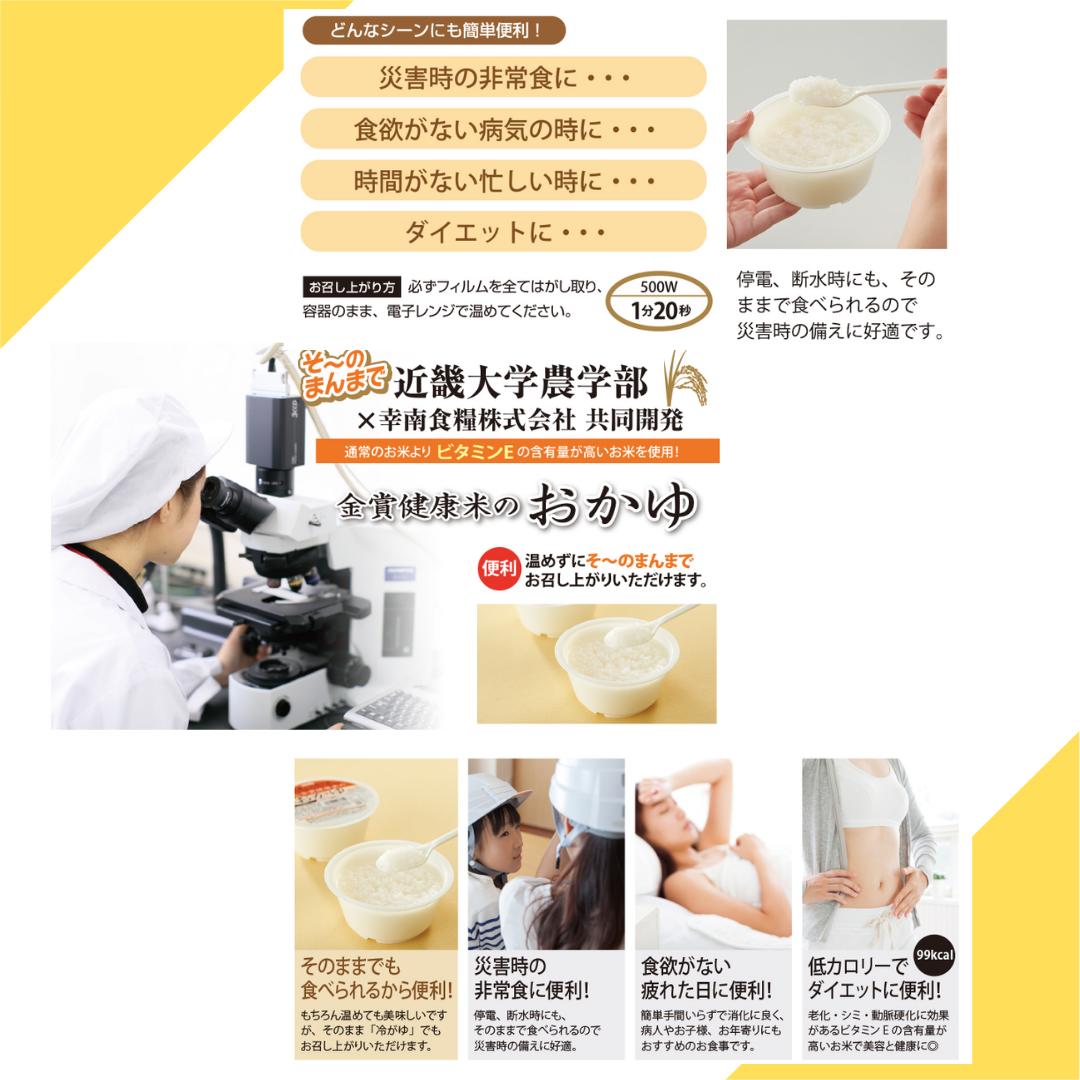 どんなシーンにも簡単便利！

災害時の非常食に・・・

食欲がない病気の時に・・・

時間がない忙しい時に・・・

ダイエットに・・・

お召し上がり方 必ずフィルムを全てはがし取り、容器のまま、電子レンジで温めてください。

500W 1分20秒

停電、断水時にも、そのままで食べられるので災害時の備えに好適です。

そ〜のまんまで

近畿大学農学部 ×幸南食糧株式会社 共同開発

通常のお米より ビタミンE の含有量が高いお米を使用！

金賞健康米の おかゆ

便利 温めずにそ〜のまんまでお召し上がりいただけます。

そのままでも食べられるから便利!

もちろん温めても美味しいですが、そのまま「冷がゆ」でもお召し上がりいただけます。

災害時の非常食に便利!

停電、断水時にも、そのままで食べられるので災害時の備えに好適。

食欲がない疲れた日に便利!

簡単手間いらずで消化に良く、病人やお子様、お年寄りにもおすすめのお食事です。

99kcal

低カロリーでダイエットに便利!

老化・シミ・動脈硬化に効果があるビタミンＥの含有量が高いお米で美容と健康に◎