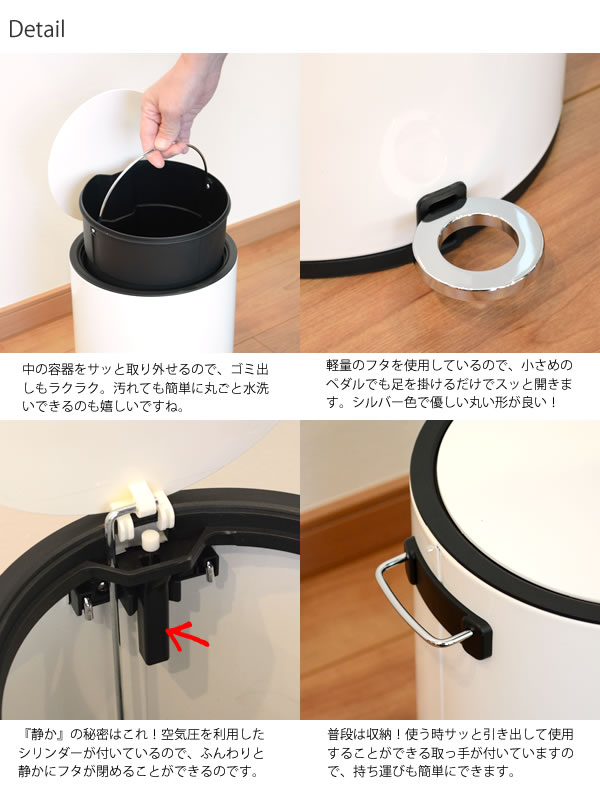 Detail

中の容器をサッと取り外せるので、ゴミ出しもラクラク。汚れても簡単に丸ごと水洗いできるのも嬉しいですね。

軽量のフタを使用しているので、小さめのペダルでも足を掛けるだけでスッと開きます。シルバー色で優しい丸い形が良い！

『静か』の秘密はこれ！空気圧を利用したシリンダーが付いているので、ふんわりと静かにフタが閉めることができるのです。

普段は収納！使う時サッと引き出して使用することができる取っ手が付いていますので、持ち運びも簡単にできます。