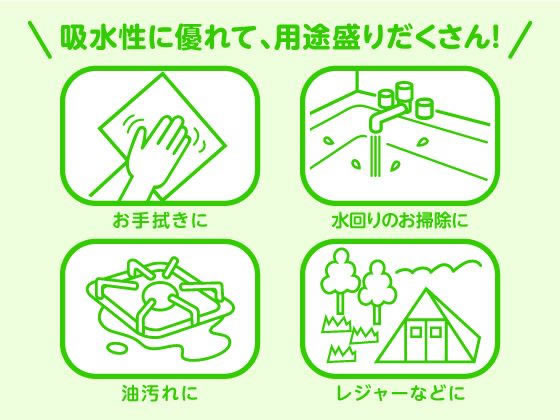 吸水性に優れて、用途盛りだくさん!

お手拭きに

水回りのお掃除に

油汚れに

レジャーなどに