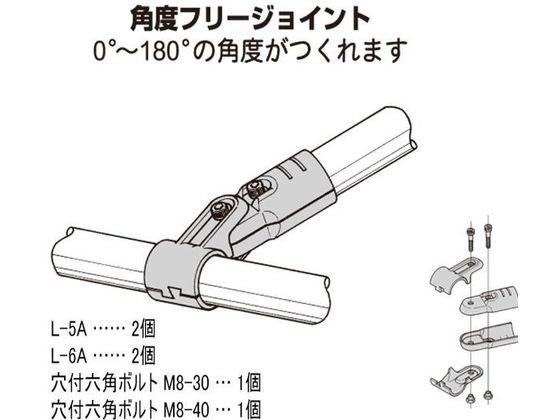 角度フリージョイント
0°～180°の角度がつくれます

L-5A …… 2個
L-6A …… 2個
穴付六角ボルト M8-30 … 1個
穴付六角ボルト M8-40 … 1個